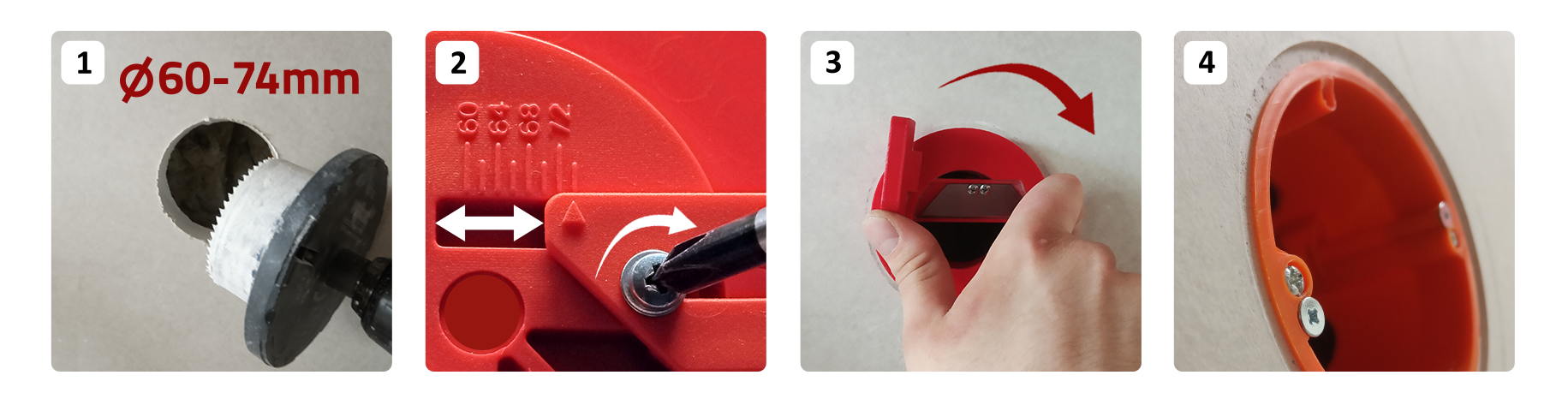 1 Ø60-74mm

2

60 64 68 72

3

4